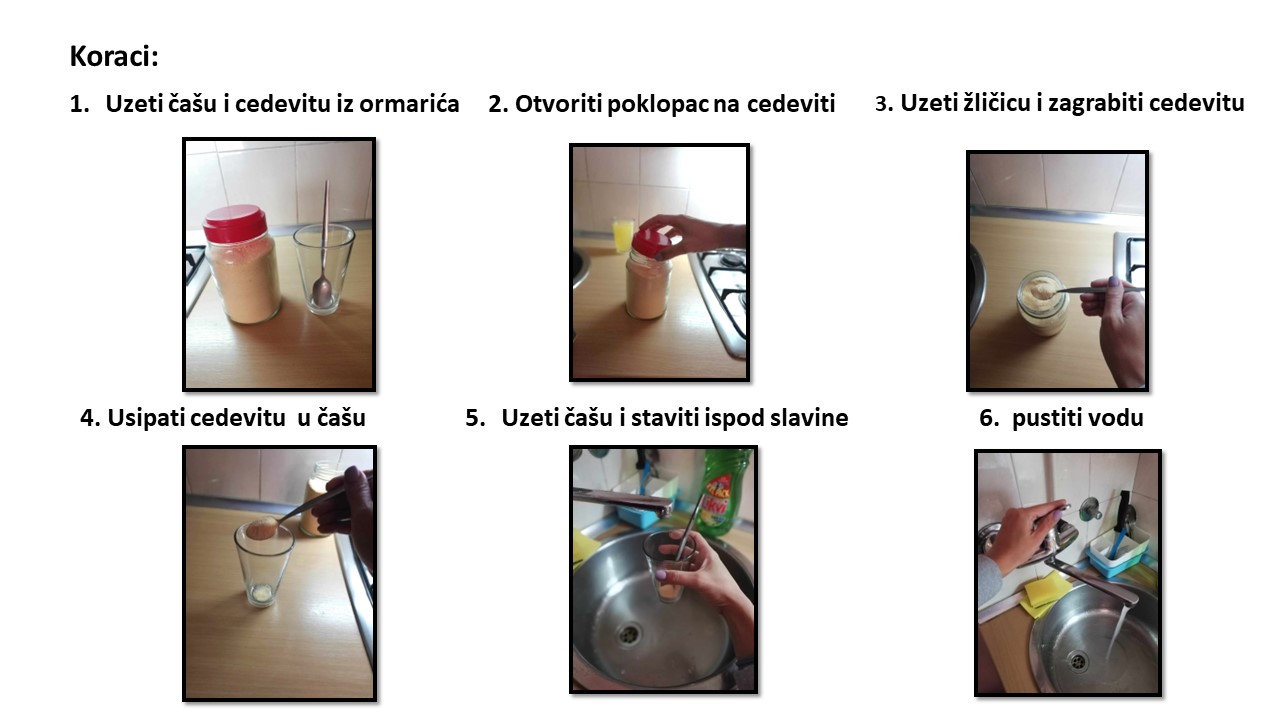 Koraci:

1. Uzeti čašu i cedevitu iz ormarića

2. Otvoriti poklopac na cedeviti

3. Uzeti žličicu i zagrabiti cedevitu

4. Usipati cedevitu u čašu

5. Uzeti čašu i staviti ispod slavine

6. pustiti vodu