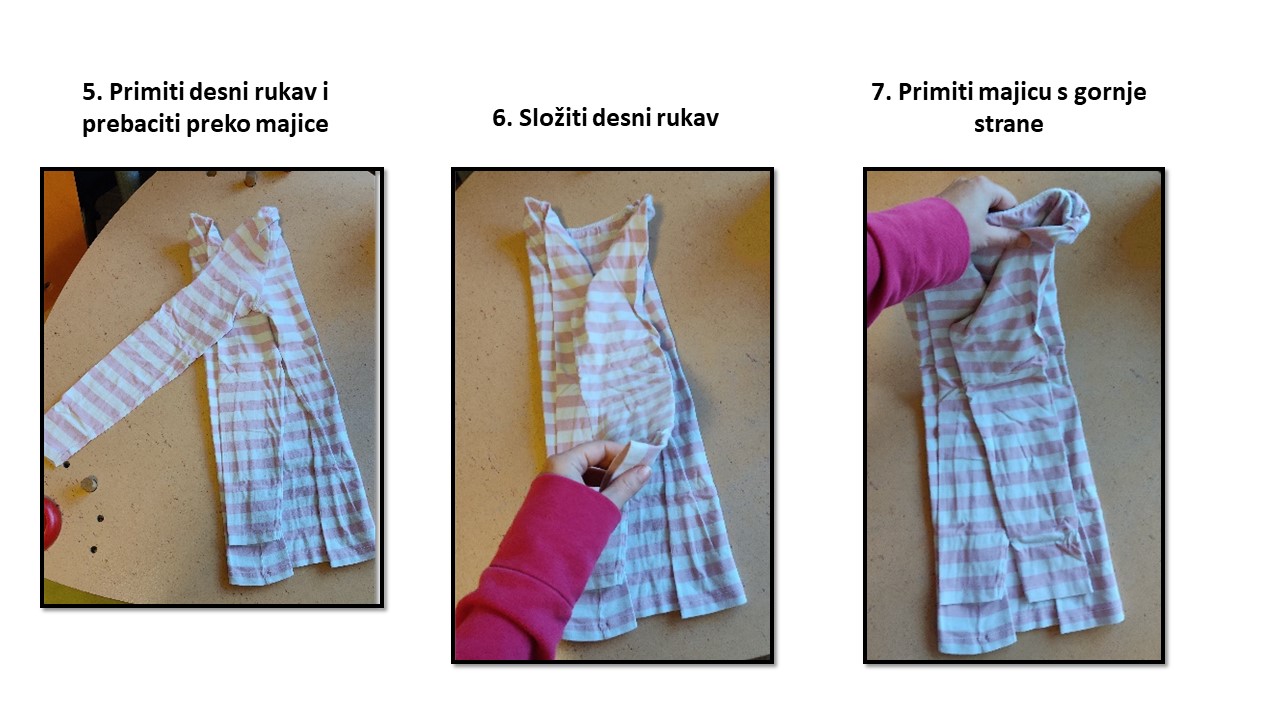 5. Primiti desni rukav i prebaciti preko majice

6. Složiti desni rukav

7. Primiti majicu s gornje strane